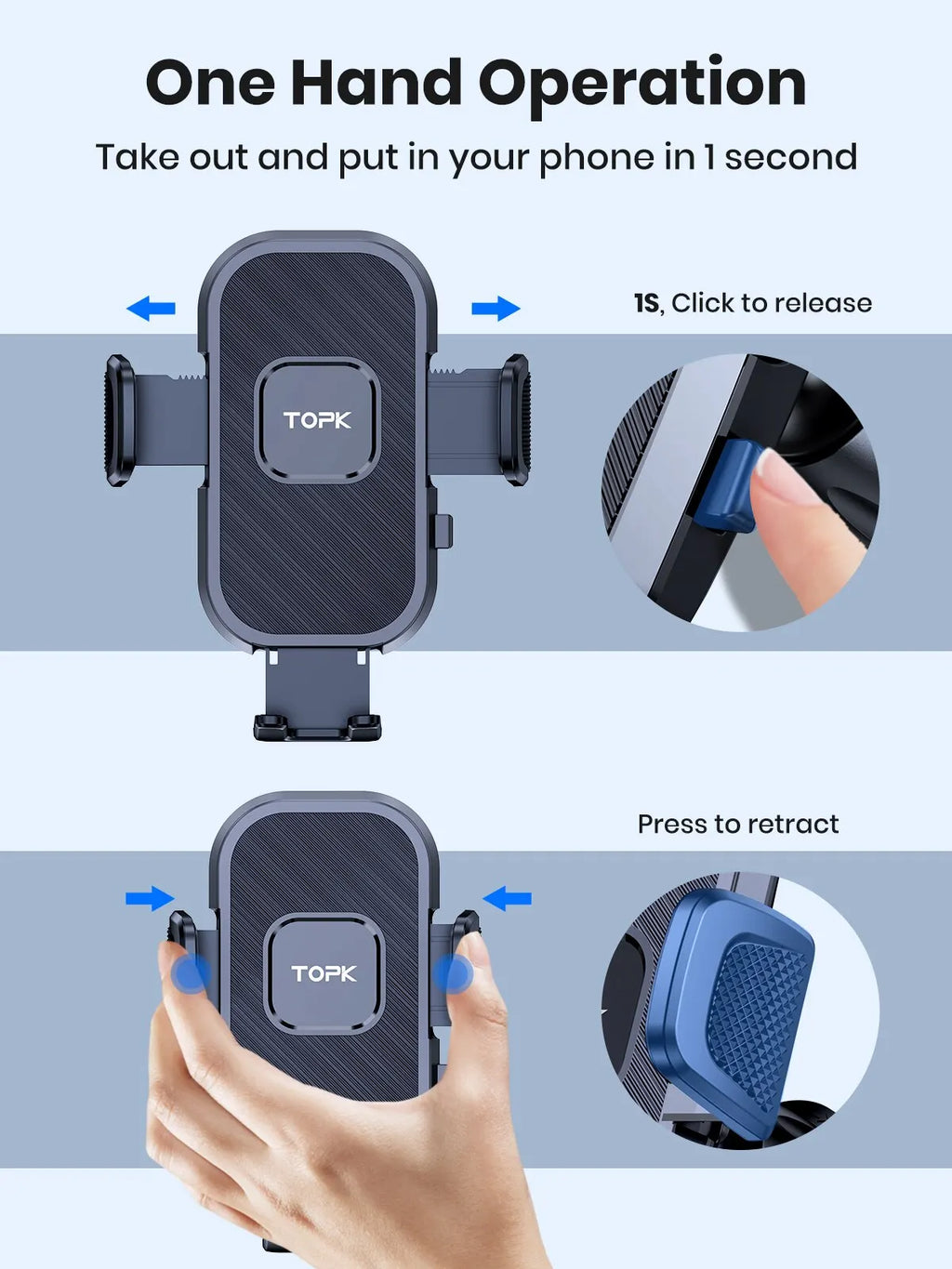 One Hand Operation

Take out and put in your phone in 1 second

1S, Click to release

TOPK

Press to retract

TOPK