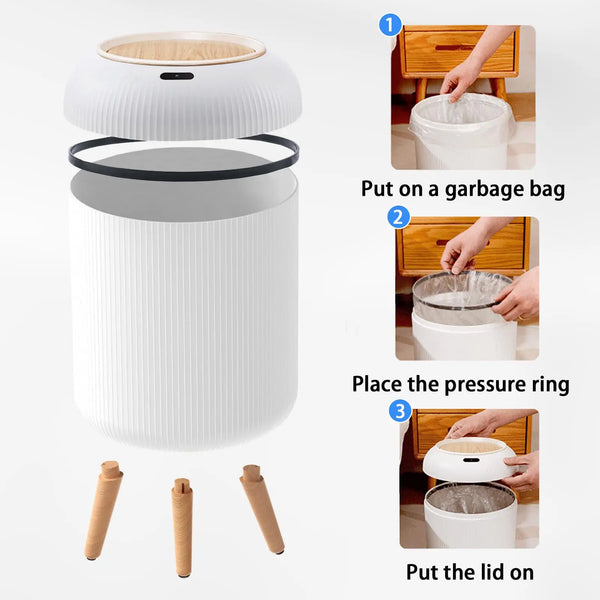 1
Put on a garbage bag

2
Place the pressure ring

3
Put the lid on